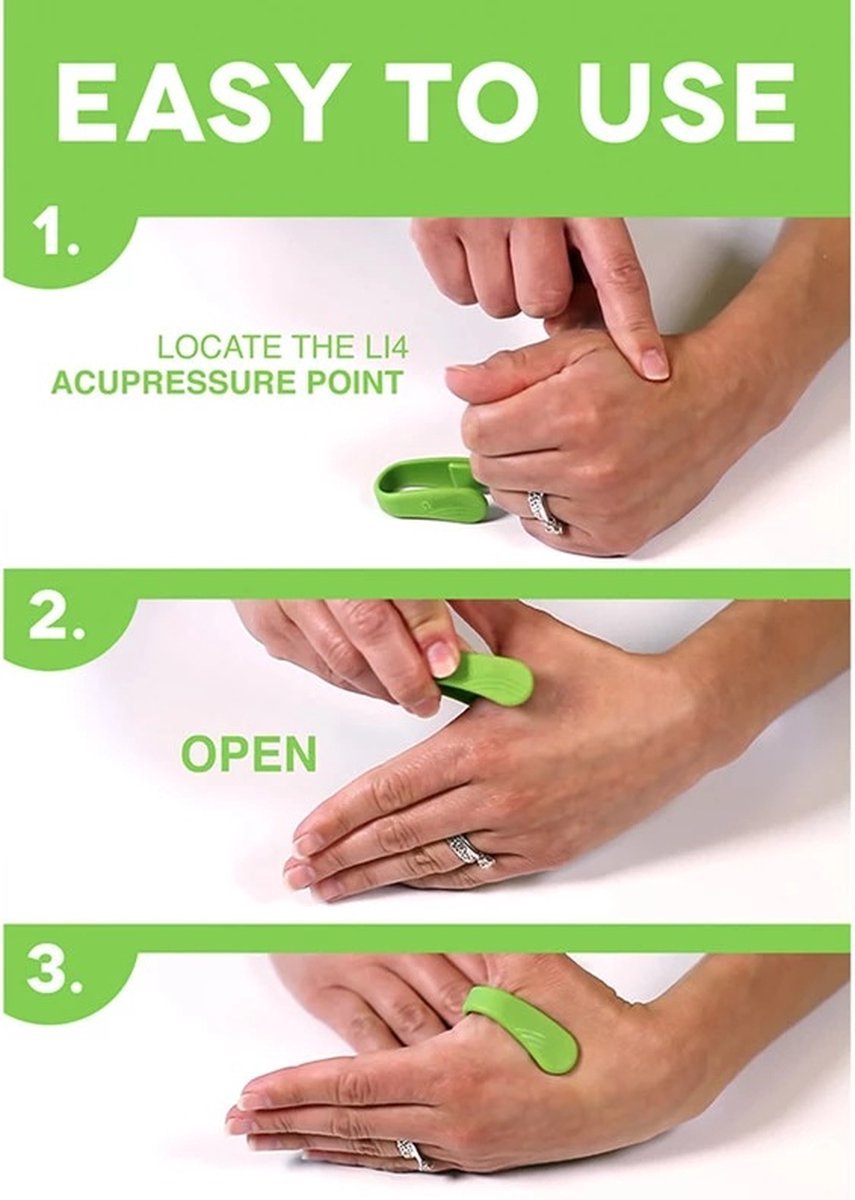 EASY TO USE

1.

LOCATE THE LI4
ACUPRESSURE POINT

2.

OPEN

3.