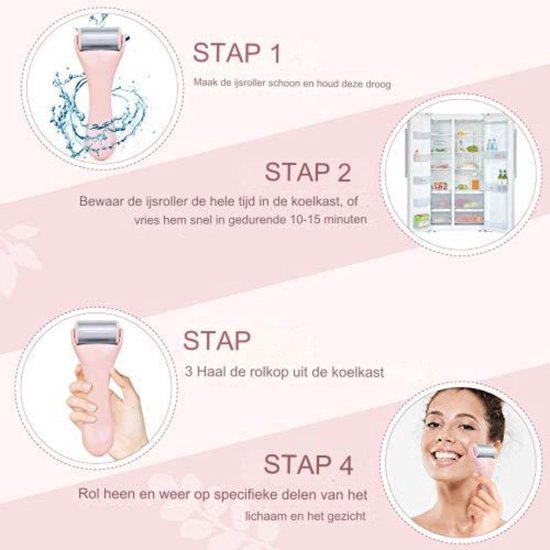 STAP 1

Maak de ijsroller schoon en houd deze droog

STAP 2

Bewaar de ijsroller de hele tijd in de koelkast, of vries hem snel in gedurende 10-15 minuten

STAP

3 Haal de rolkop uit de koelkast

STAP 4

Rol heen en weer op specifieke delen van het lichaam en het gezicht